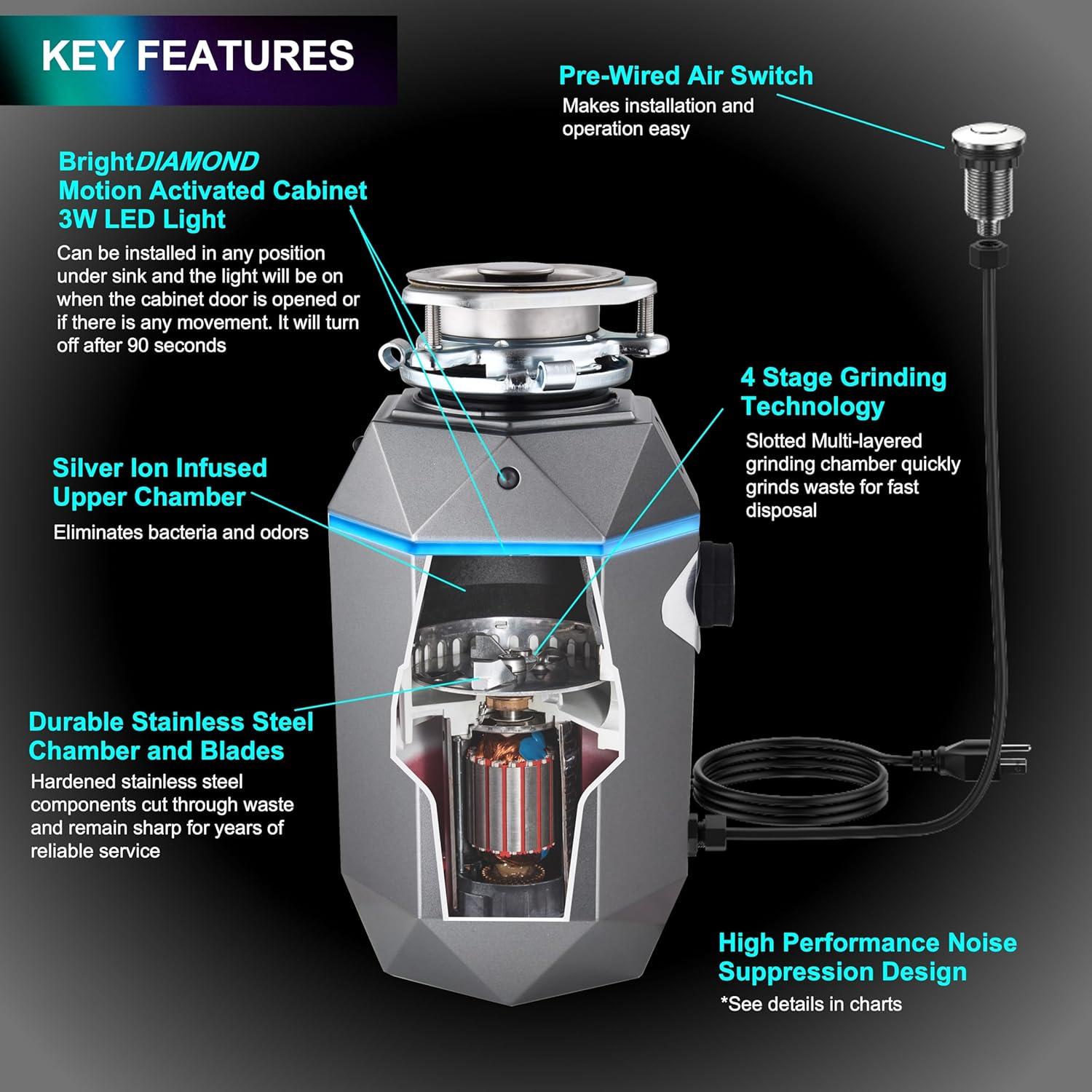 KEY FEATURES

Pre-Wired Air Switch
Makes installation and operation easy

BrightDIAMOND Motion Activated Cabinet 3W LED Light
Can be installed in any position under sink and the light will be on when the cabinet door is opened or if there is any movement. It will turn off after 90 seconds

4 Stage Grinding Technology
Slotted Multi-layered grinding chamber quickly grinds waste for fast disposal

Silver Ion Infused Upper Chamber
Eliminates bacteria and odors

Durable Stainless Steel Chamber and Blades
Hardened stainless steel components cut through waste and remain sharp for years of reliable service

High Performance Noise Suppression Design
*See details in charts