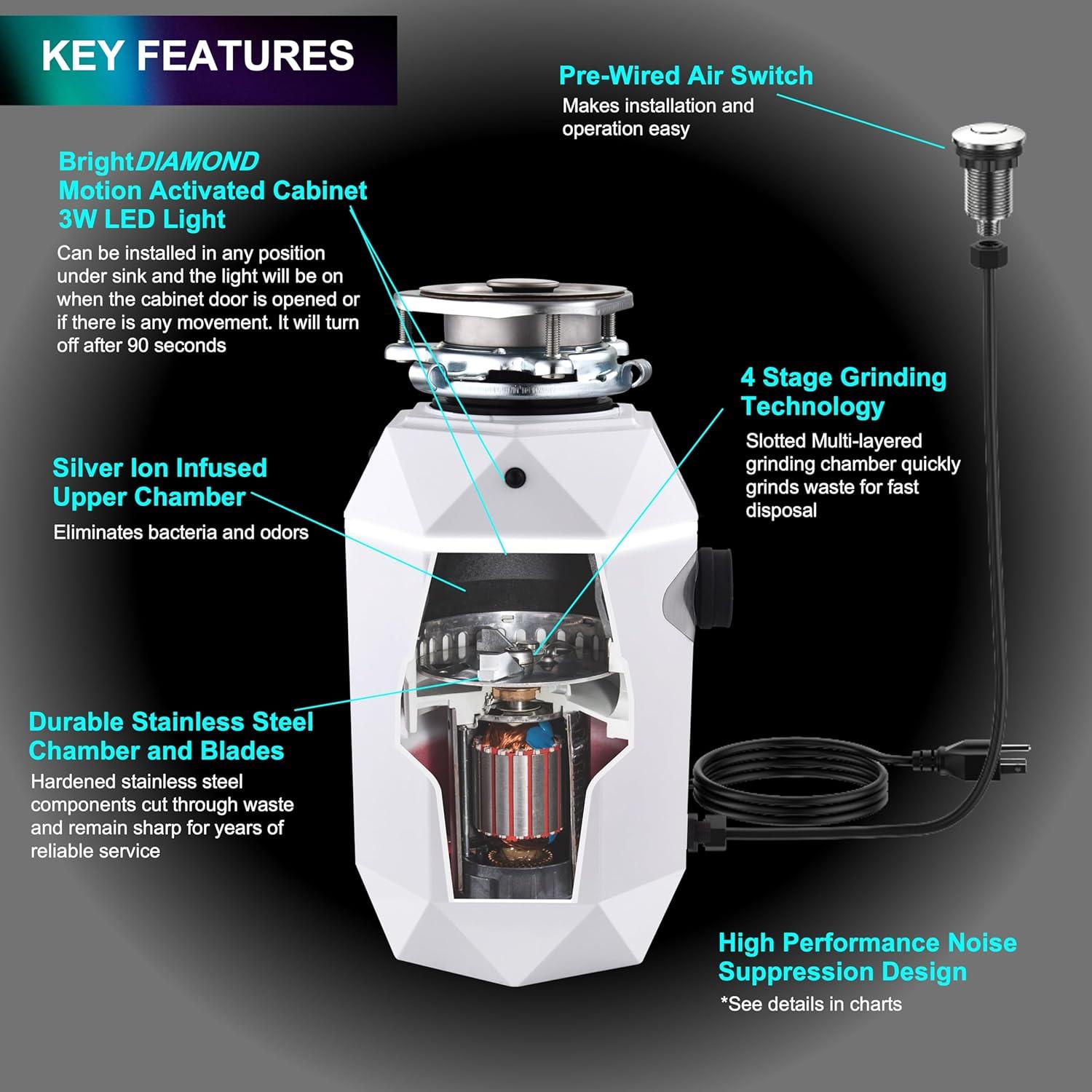 KEY FEATURES

Pre-Wired Air Switch
Makes installation and operation easy

BrightDIAMOND Motion Activated Cabinet 3W LED Light
Can be installed in any position under sink and the light will be on when the cabinet door is opened or if there is any movement. It will turn off after 90 seconds

4 Stage Grinding Technology
Slotted Multi-layered grinding chamber quickly grinds waste for fast disposal

Silver Ion Infused Upper Chamber
Eliminates bacteria and odors

Durable Stainless Steel Chamber and Blades
Hardened stainless steel components cut through waste and remain sharp for years of reliable service

High Performance Noise Suppression Design
*See details in charts